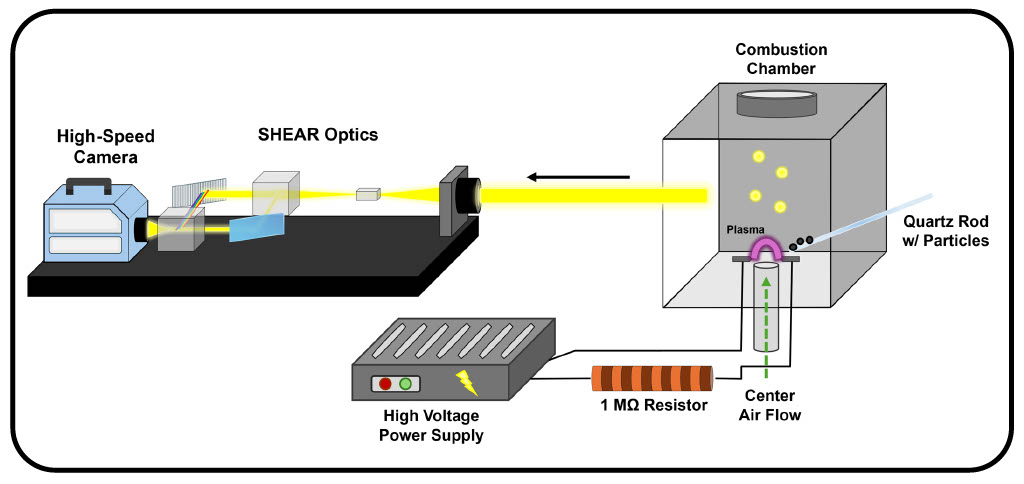 Combustion Chamber

High-Speed Camera

SHEAR Optics

Plasma

Quartz Rod w/ Particles

High Voltage Power Supply

1 MΩ Resistor

Center Air Flow